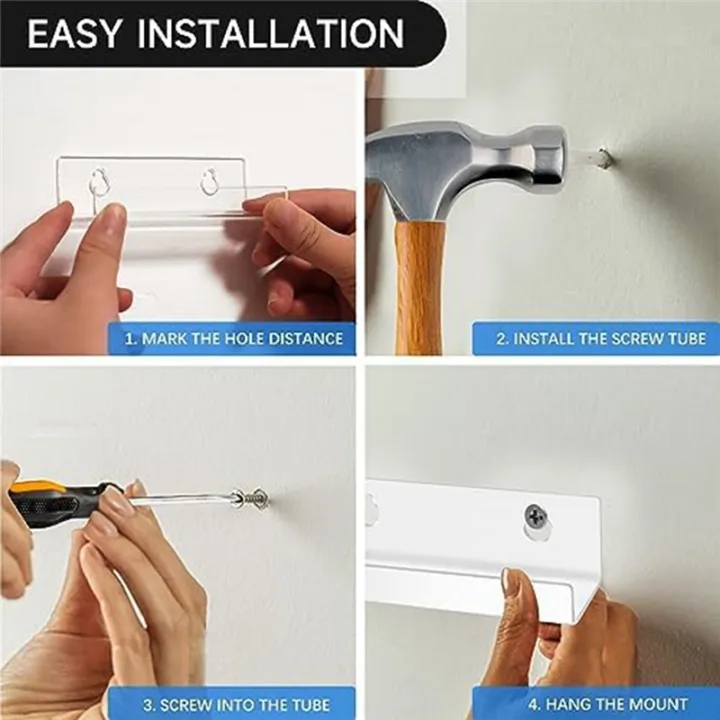 EASY INSTALLATION

1. MARK THE HOLE DISTANCE

2. INSTALL THE SCREW TUBE

3. SCREW INTO THE TUBE

4. HANG THE MOUNT