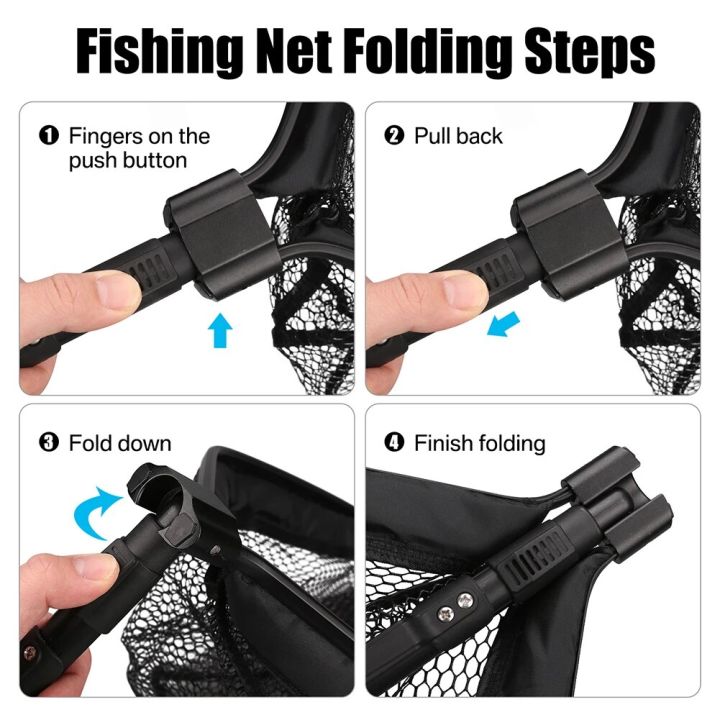 Fishing Net Folding Steps

❶ Fingers on the push button

❷ Pull back

❸ Fold down

❹ Finish folding