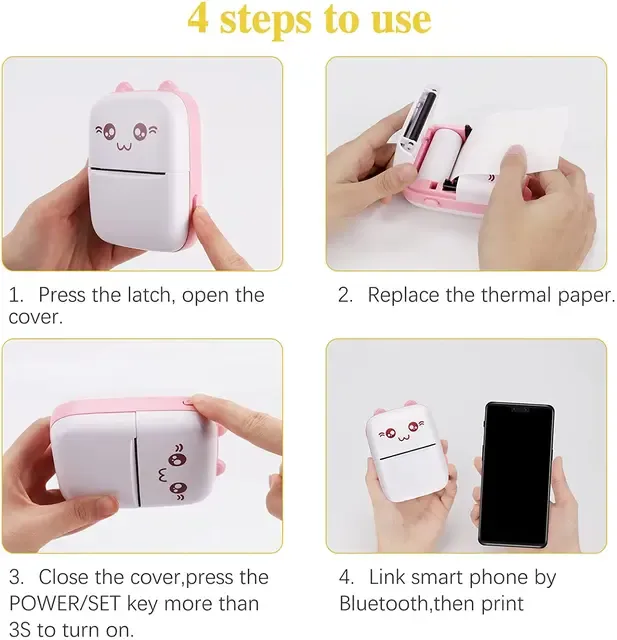 4 steps to use

1. Press the latch, open the cover.

2. Replace the thermal paper.

3. Close the cover,press the POWER/SET key more than 3S to turn on.

4. Link smart phone by Bluetooth,then print