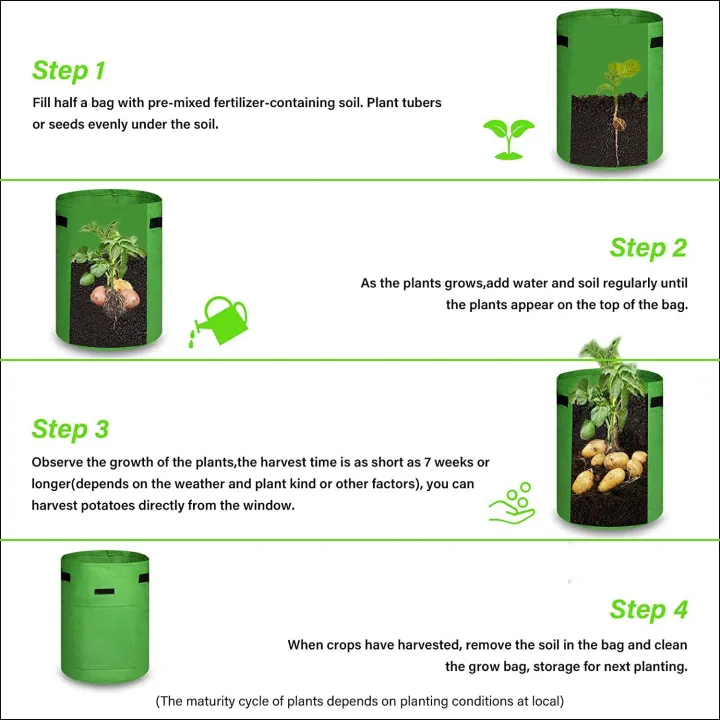 Step 1

Fill half a bag with pre-mixed fertilizer-containing soil. Plant tubers or seeds evenly under the soil.

Step 2

As the plants grows,add water and soil regularly until the plants appear on the top of the bag.

Step 3

Observe the growth of the plants,the harvest time is as short as 7 weeks or longer(depends on the weather and plant kind or other factors), you can harvest potatoes directly from the window.

Step 4

When crops have harvested, remove the soil in the bag and clean the grow bag, storage for next planting.

(The maturity cycle of plants depends on planting conditions at local)