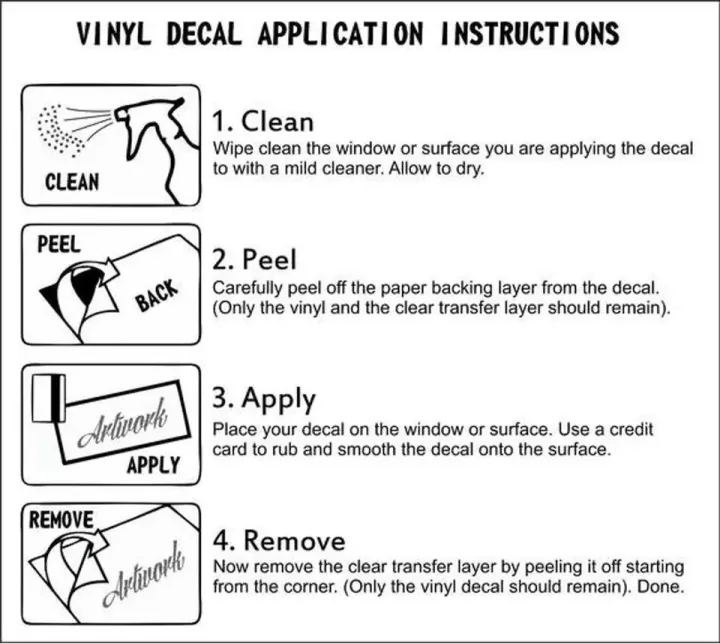 VINYL DECAL APPLICATION INSTRUCTIONS

CLEAN

1. Clean
Wipe clean the window or surface you are applying the decal to with a mild cleaner. Allow to dry.

PEEL
BACK

2. Peel
Carefully peel off the paper backing layer from the decal. (Only the vinyl and the clear transfer layer should remain).

Artwork
APPLY

3. Apply
Place your decal on the window or surface. Use a credit card to rub and smooth the decal onto the surface.

REMOVE
Artwork

4. Remove
Now remove the clear transfer layer by peeling it off starting from the corner. (Only the vinyl decal should remain). Done.