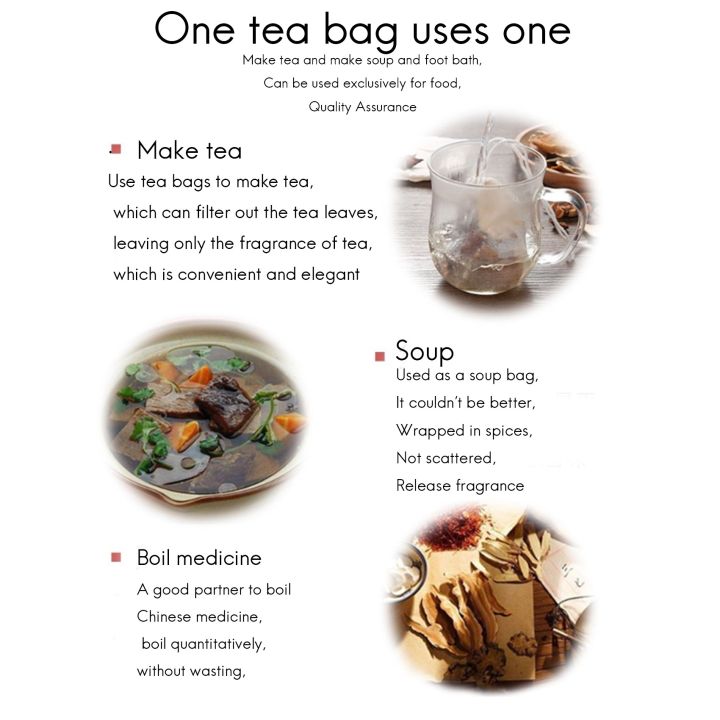 One tea bag uses one

Make tea and make soup and foot bath,
Can be used exclusively for food,
Quality Assurance

Make tea

Use tea bags to make tea, which can filter out the tea leaves, leaving only the fragrance of tea, which is convenient and elegant

Soup

Used as a soup bag,
It couldn't be better,
Wrapped in spices,
Not scattered,
Release fragrance

Boil medicine

A good partner to boil Chinese medicine,
boil quantitatively,
without wasting,