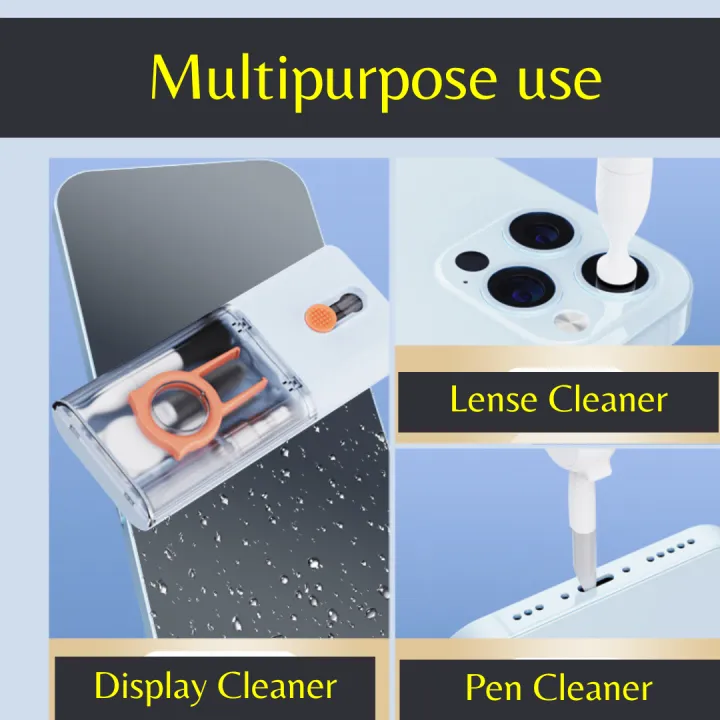 Multipurpose use

Lense Cleaner

Display Cleaner

Pen Cleaner