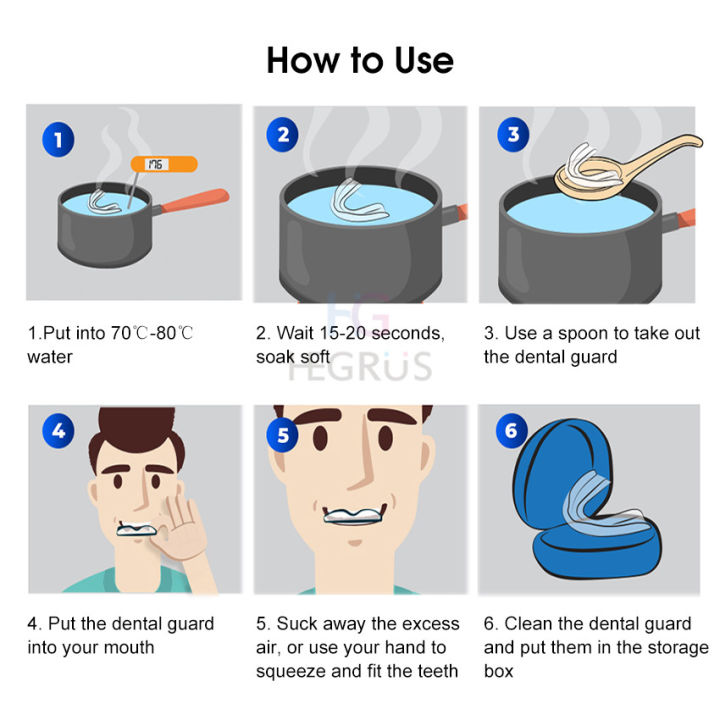 How to Use

1

176

2

3

1.Put into 70℃-80℃ water

2. Wait 15-20 seconds, soak soft

3. Use a spoon to take out the dental guard

FG
FEGRUS

4

5

6

4. Put the dental guard into your mouth

5. Suck away the excess air, or use your hand to squeeze and fit the teeth

6. Clean the dental guard and put them in the storage box