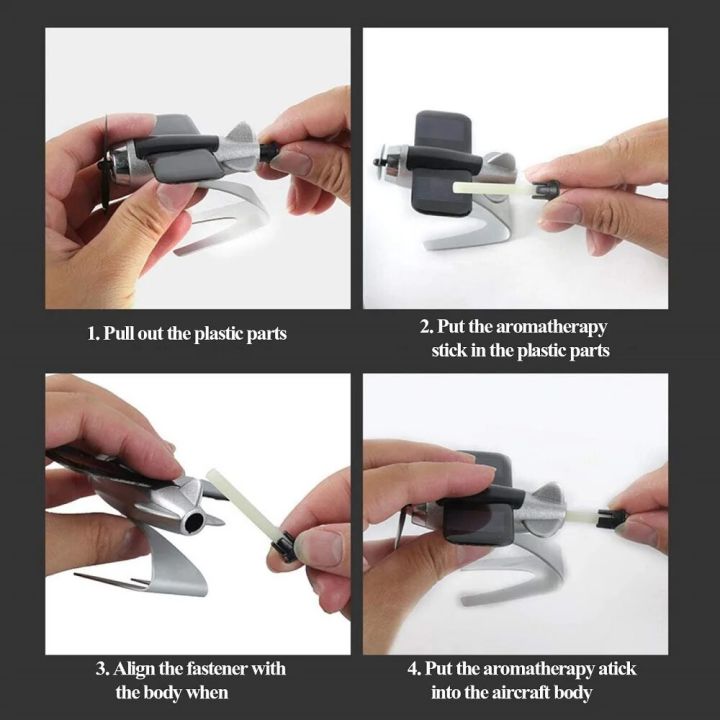 1. Pull out the plastic parts

2. Put the aromatherapy stick in the plastic parts

3. Align the fastener with the body when

4. Put the aromatherapy atick into the aircraft body