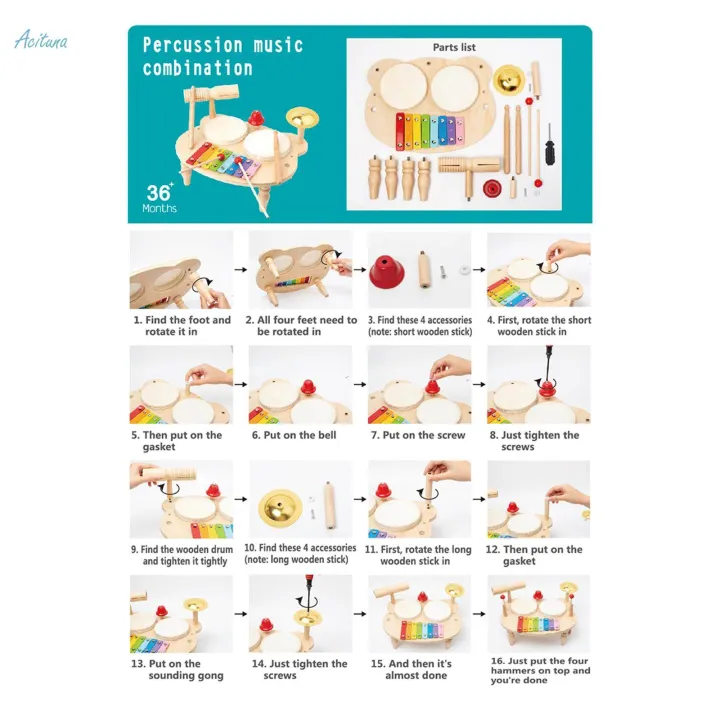 Acituna

Percussion music combination

36+ Months

Parts list

1. Find the foot and rotate it in

2. All four feet need to be rotated in

3. Find these 4 accessories (note: short wooden stick)

4. First, rotate the short wooden stick in

5. Then put on the gasket

6. Put on the bell

7. Put on the screw

8. Just tighten the screws

9. Find the wooden drum and tighten it tightly

10. Find these 4 accessories (note: long wooden stick)

11. First, rotate the long wooden stick in

12. Then put on the gasket

13. Put on the sounding gong

14. Just tighten the screws

15. And then it's almost done

16. Just put the four hammers on top and you're done