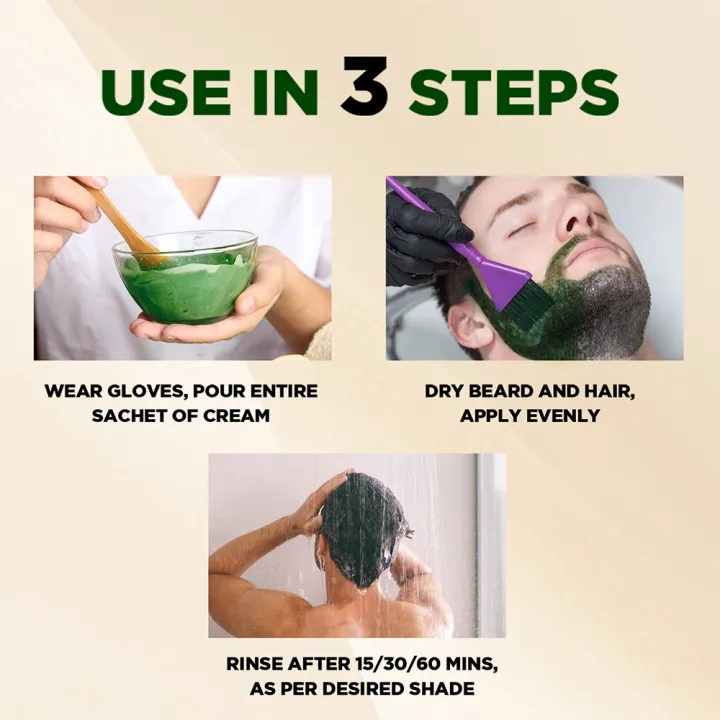 USE IN 3 STEPS

WEAR GLOVES, POUR ENTIRE SACHET OF CREAM

DRY BEARD AND HAIR, APPLY EVENLY

RINSE AFTER 15/30/60 MINS, AS PER DESIRED SHADE