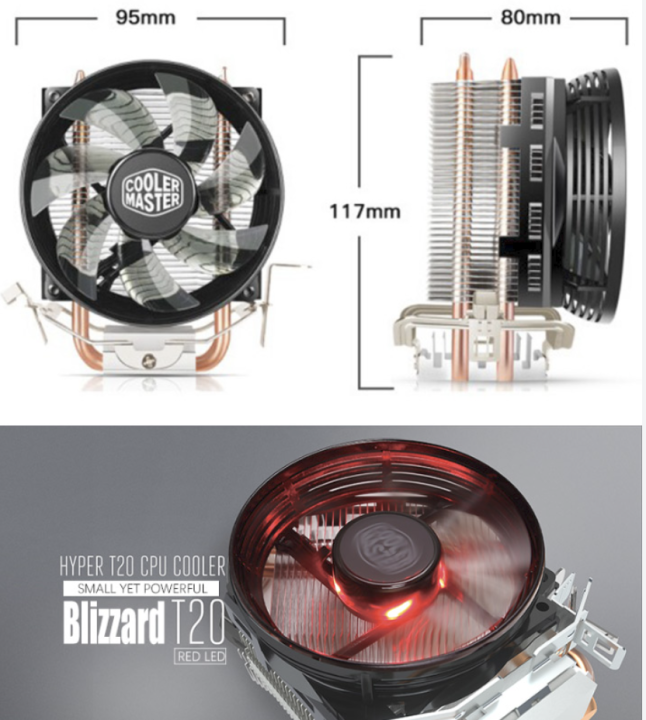 95mm

80mm

COOLER MASTER

117mm

HYPER T20 CPU COOLER
SMALL YET POWERFUL
Blizzard T20
RED LED