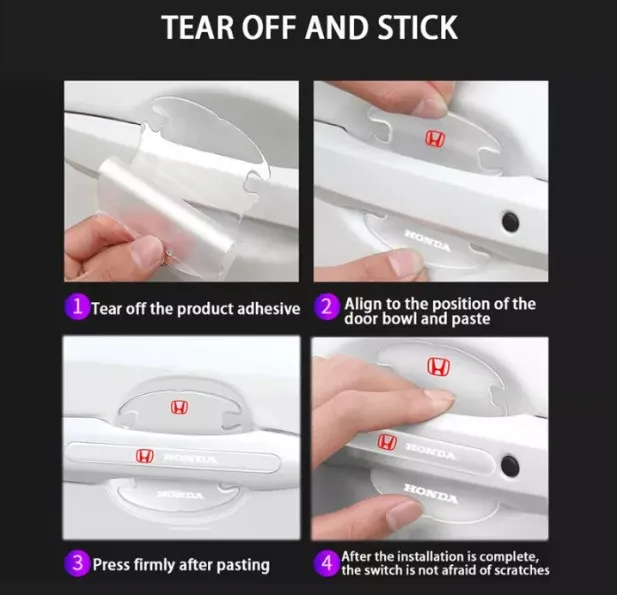 TEAR OFF AND STICK

HONDA

1 Tear off the product adhesive

2 Align to the position of the door bowl and paste

HONDA

HONDA

HONDA

HONDA

3 Press firmly after pasting

4 After the installation is complete, the switch is not afraid of scratches