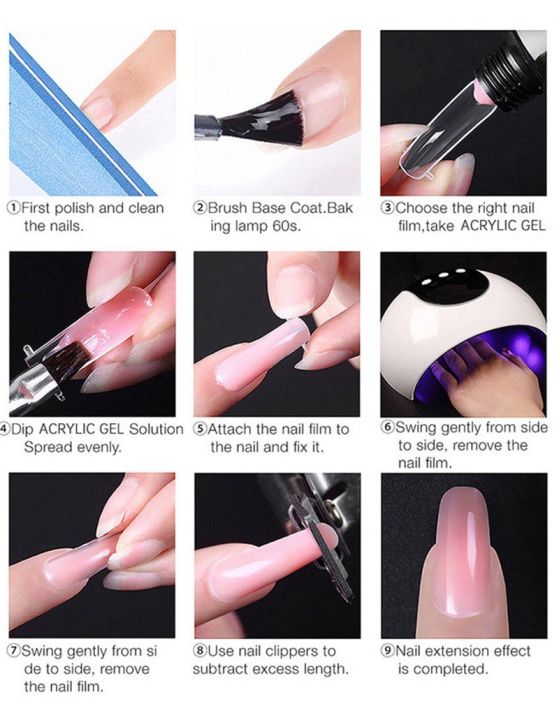 ①First polish and clean the nails.

②Brush Base Coat.Bak ing lamp 60s.

③Choose the right nail film,take ACRYLIC GEL

④Dip ACRYLIC GEL Solution Spread evenly.

⑤Attach the nail film to the nail and fix it.

⑥Swing gently from side to side, remove the nail film.

⑦Swing gently from si de to side, remove the nail film.

⑧Use nail clippers to subtract excess length.

⑨Nail extension effect is completed.