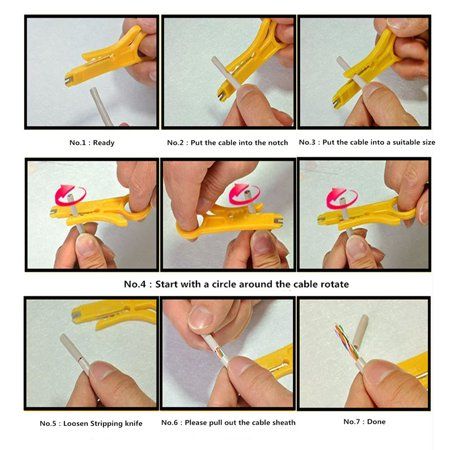 No.1 : Ready

No.2 : Put the cable into the notch

No.3 : Put the cable into a suitable size

No.4 : Start with a circle around the cable rotate

No.5 : Loosen Stripping knife

No.6 : Please pull out the cable sheath

No.7 : Done