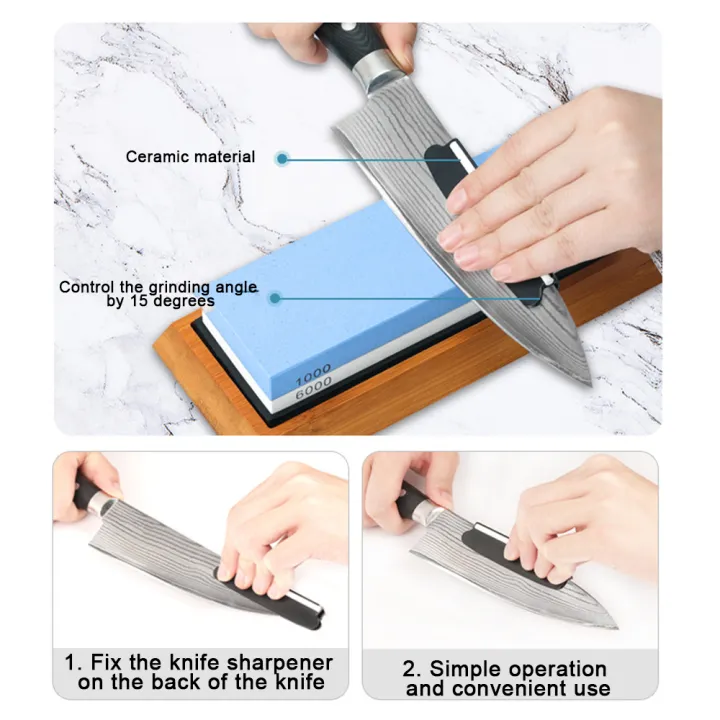 Ceramic material

Control the grinding angle by 15 degrees

1000
6000

1. Fix the knife sharpener on the back of the knife

2. Simple operation and convenient use