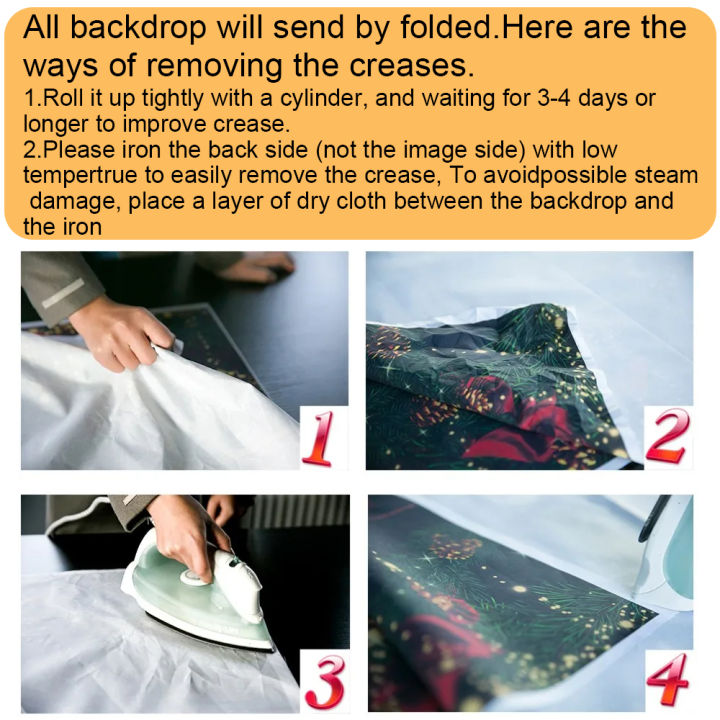 All backdrop will send by folded.Here are the ways of removing the creases.
1.Roll it up tightly with a cylinder, and waiting for 3-4 days or longer to improve crease.
2.Please iron the back side (not the image side) with low tempertrue to easily remove the crease, To avoidpossible steam damage, place a layer of dry cloth between the backdrop and the iron

1

2

3

4