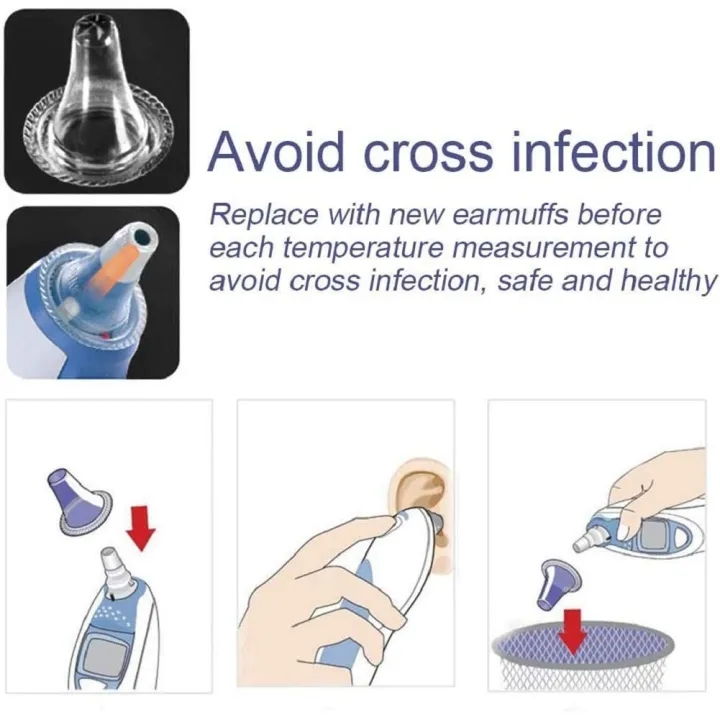 Avoid cross infection

Replace with new earmuffs before each temperature measurement to avoid cross infection, safe and healthy