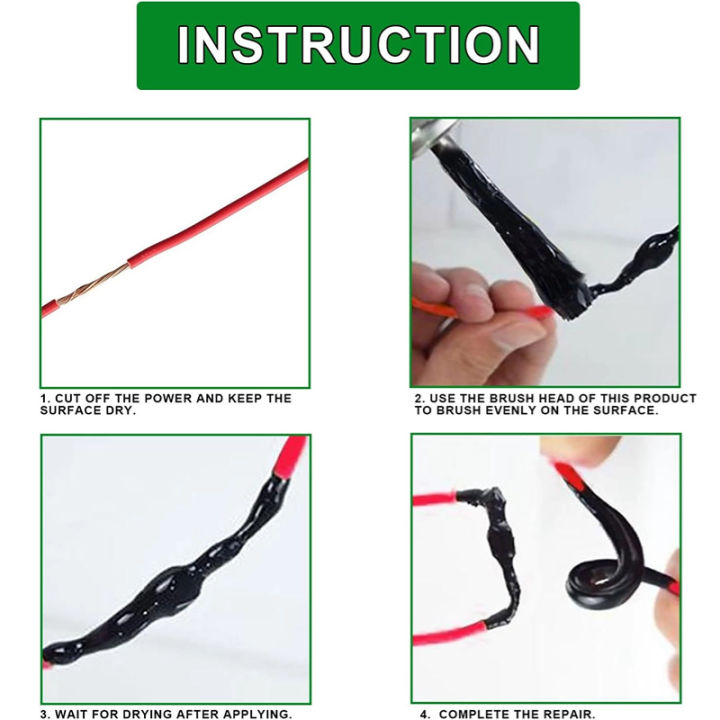 INSTRUCTION

1. CUT OFF THE POWER AND KEEP THE SURFACE DRY.

2. USE THE BRUSH HEAD OF THIS PRODUCT TO BRUSH EVENLY ON THE SURFACE.

3. WAIT FOR DRYING AFTER APPLYING.

4. COMPLETE THE REPAIR.