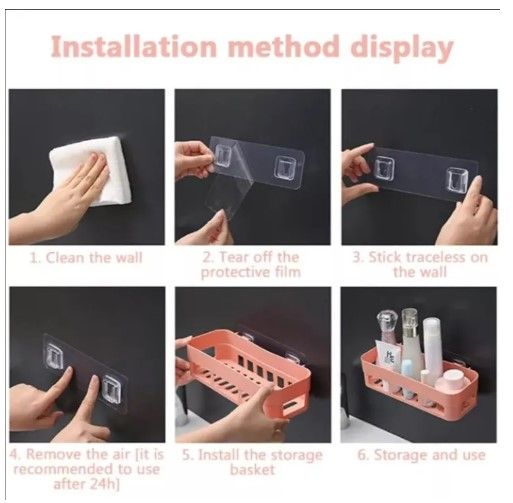 Installation method display

1. Clean the wall

2. Tear off the protective film

3. Stick traceless on the wall

4. Remove the air [it is recommended to use after 24h]

5. Install the storage basket

6. Storage and use