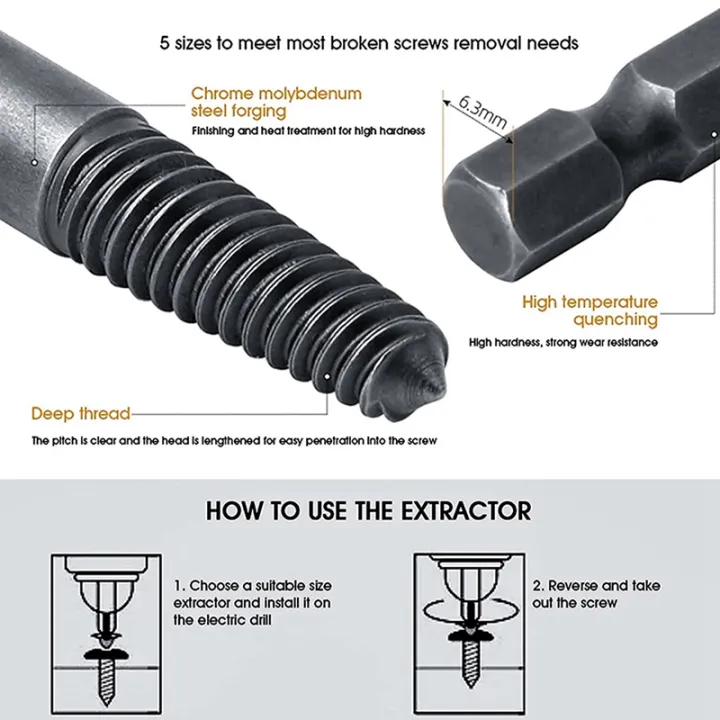 5 sizes to meet most broken screws removal needs

Chrome molybdenum steel forging

Finishing and heat treatment for high hardness

6.3mm

High temperature quenching

High hardness, strong wear resistance

Deep thread

The pitch is clear and the head is lengthened for easy penetration into the screw

HOW TO USE THE EXTRACTOR

1. Choose a suitable size extractor and install it on the electric drill

2. Reverse and take out the screw