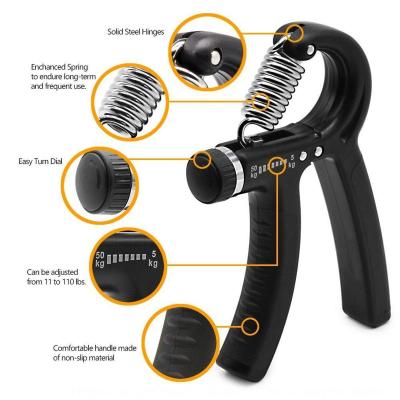 Solid Steel Hinges

Enchanced Spring to endure long-term and frequent use.

Easy Turn Dial

50 kg

5 kg

50 kg

5 kg

Can be adjusted from 11 to 110 lbs.

Comfortable handle made of non-slip material