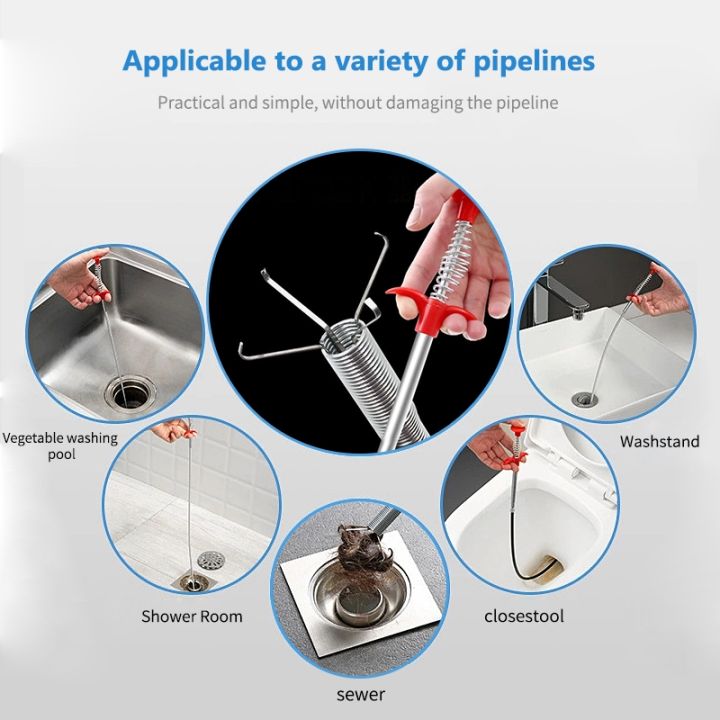 Applicable to a variety of pipelines

Practical and simple, without damaging the pipeline

Vegetable washing pool

Washstand

Shower Room

closestool

sewer