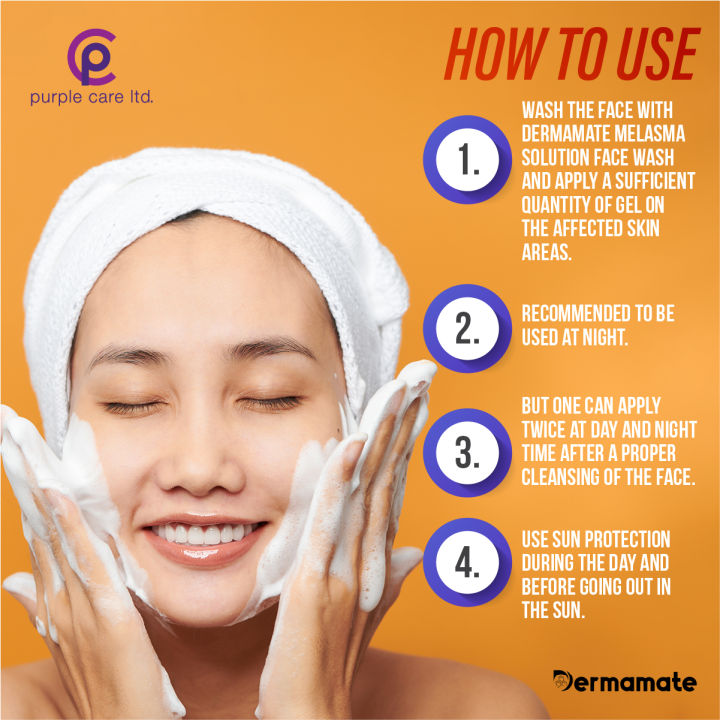 purple care ltd.

HOW TO USE

1. WASH THE FACE WITH DERMAMATE MELASMA SOLUTION FACE WASH AND APPLY A SUFFICIENT QUANTITY OF GEL ON THE AFFECTED SKIN AREAS.

2. RECOMMENDED TO BE USED AT NIGHT.

3. BUT ONE CAN APPLY TWICE AT DAY AND NIGHT TIME AFTER A PROPER CLEANSING OF THE FACE.

4. USE SUN PROTECTION DURING THE DAY AND BEFORE GOING OUT IN THE SUN.

Dermamate