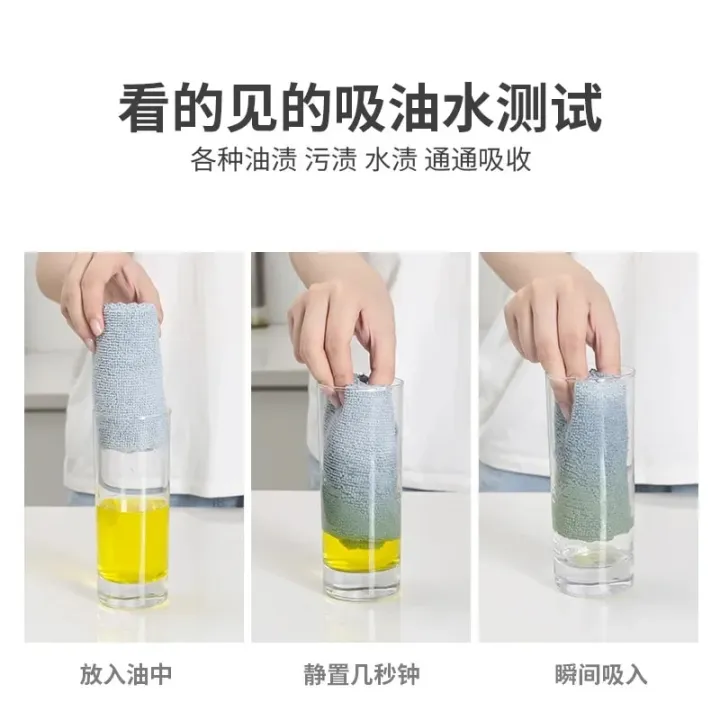 看的见的吸油水测试
各种油渍 污渍 水渍 通通吸收

放入油中

静置几秒钟

瞬间吸入