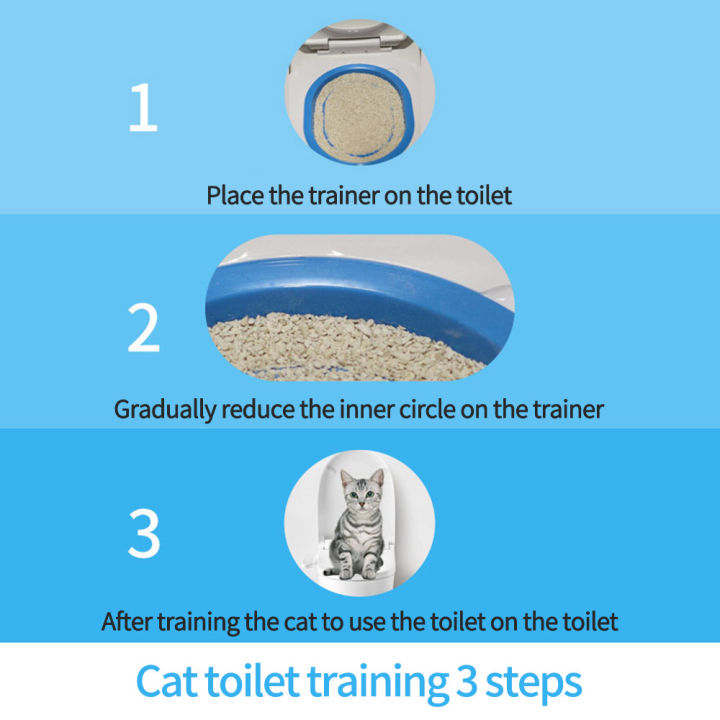 1

Place the trainer on the toilet

2

Gradually reduce the inner circle on the trainer

3

After training the cat to use the toilet on the toilet

Cat toilet training 3 steps