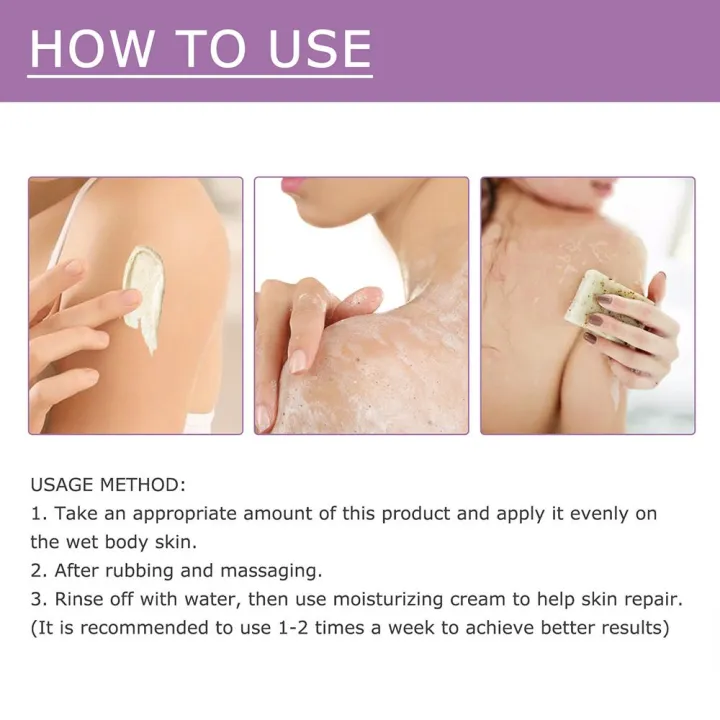 HOW TO USE

USAGE METHOD:
1. Take an appropriate amount of this product and apply it evenly on the wet body skin.
2. After rubbing and massaging.
3. Rinse off with water, then use moisturizing cream to help skin repair.
(It is recommended to use 1-2 times a week to achieve better results)