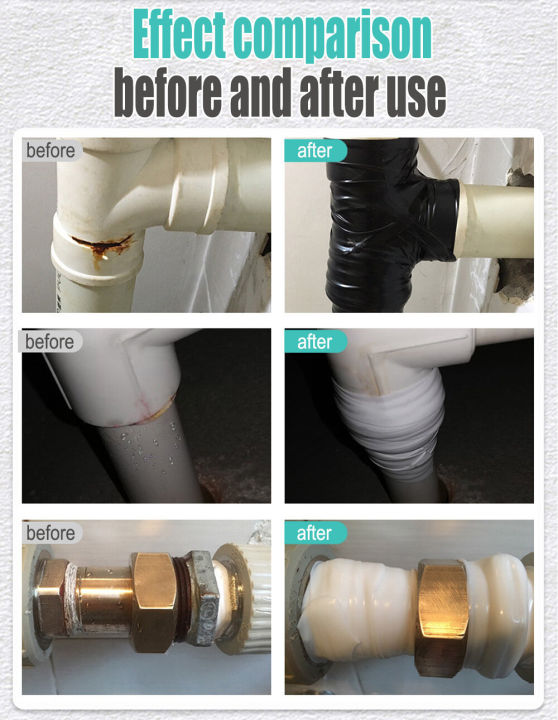 Effect comparison
before and after use

before

after

before

after

before

after