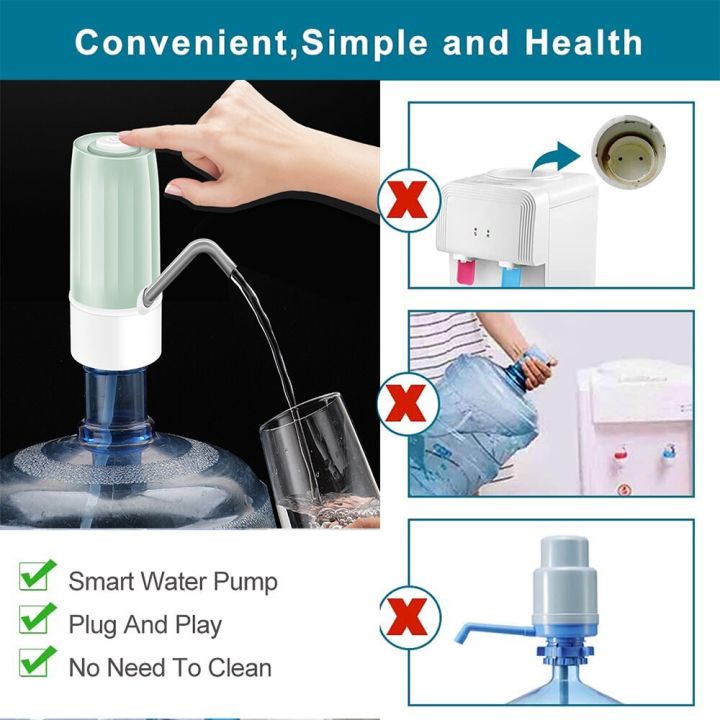 Convenient,Simple and Health

Smart Water Pump
Plug And Play
No Need To Clean