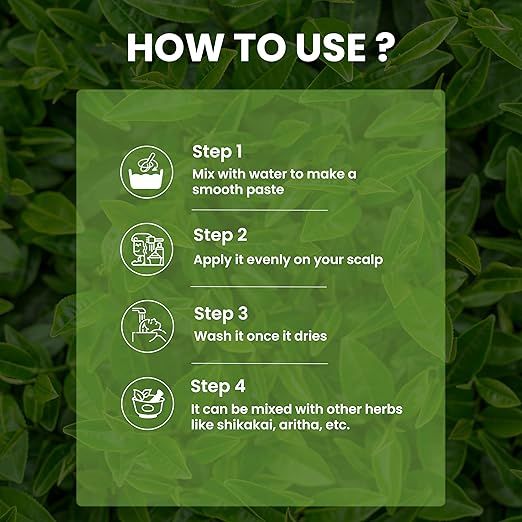 HOW TO USE ?

Step 1
Mix with water to make a smooth paste

Step 2
Apply it evenly on your scalp

Step 3
Wash it once it dries

Step 4
It can be mixed with other herbs like shikakai, aritha, etc.