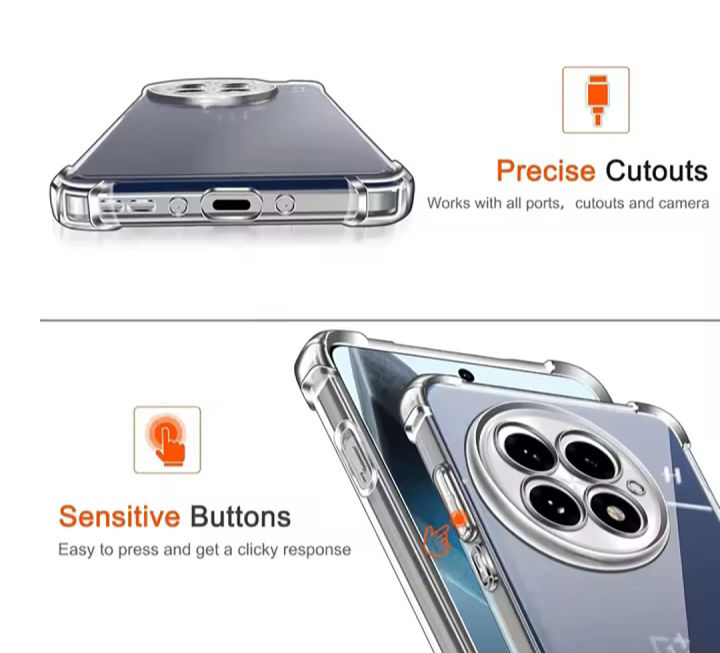 Precise Cutouts
Works with all ports, cutouts and camera

Sensitive Buttons
Easy to press and get a clicky response