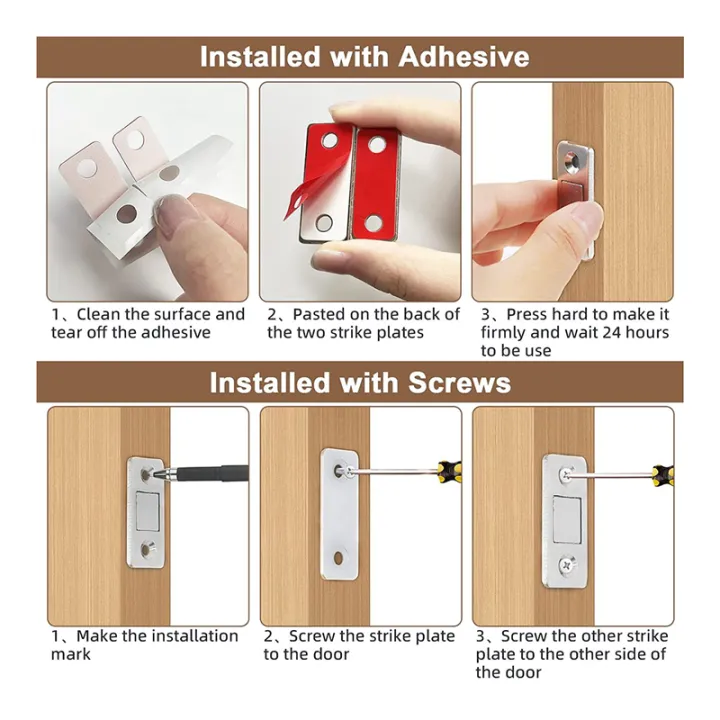 Installed with Adhesive

1、Clean the surface and tear off the adhesive

2、Pasted on the back of the two strike plates

3、Press hard to make it firmly and wait 24 hours to be use

Installed with Screws

1、Make the installation mark

2、Screw the strike plate to the door

3、Screw the other strike plate to the other side of the door