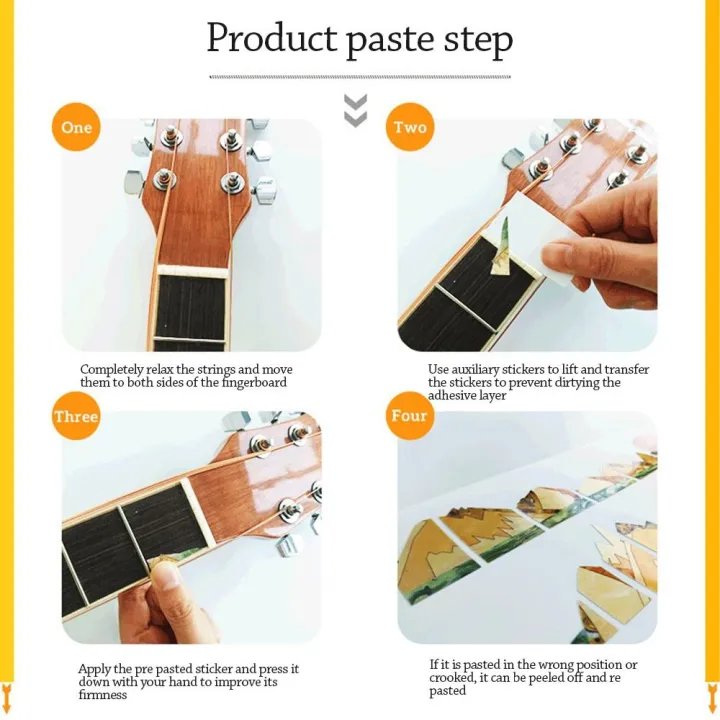 Product paste step

One

Completely relax the strings and move them to both sides of the fingerboard

Two

Use auxiliary stickers to lift and transfer the stickers to prevent dirtying the adhesive layer

Three

Apply the pre pasted sticker and press it down with your hand to improve its firmness

Four

If it is pasted in the wrong position or crooked, it can be peeled off and re pasted