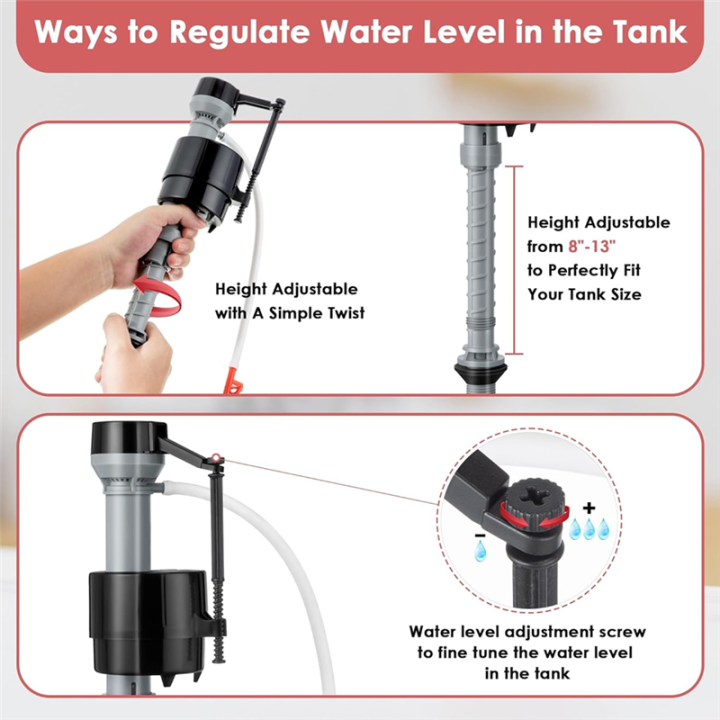 Ways to Regulate Water Level in the Tank

Height Adjustable with A Simple Twist

Height Adjustable from 8"-13" to Perfectly Fit Your Tank Size

+

-

Water level adjustment screw to fine tune the water level in the tank