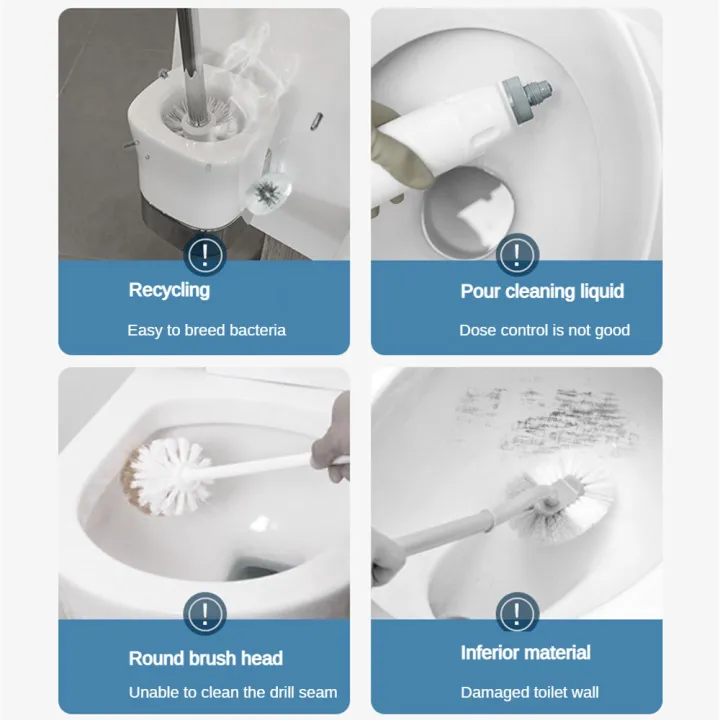 !

Recycling

Easy to breed bacteria

!

Pour cleaning liquid

Dose control is not good

!

Round brush head

Unable to clean the drill seam

!

Inferior material

Damaged toilet wall