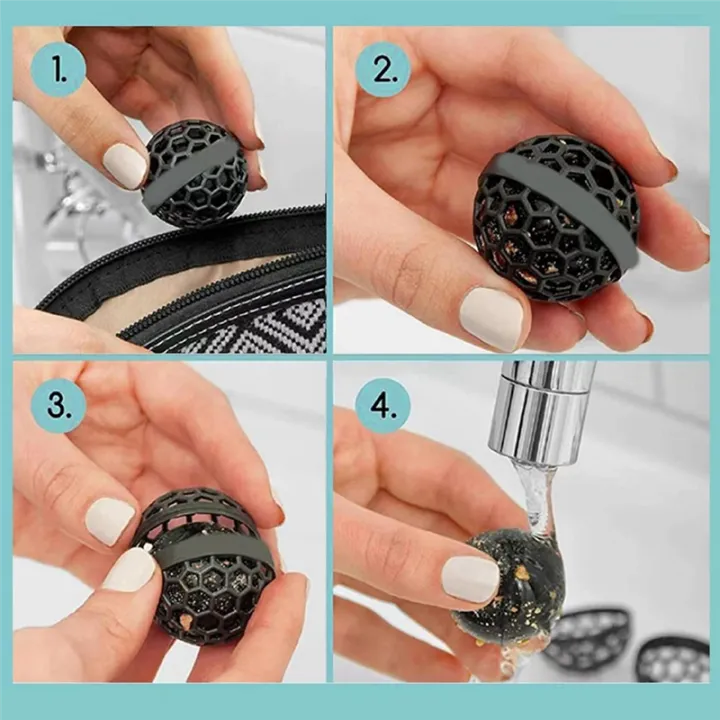 1.

2.

3.

4.