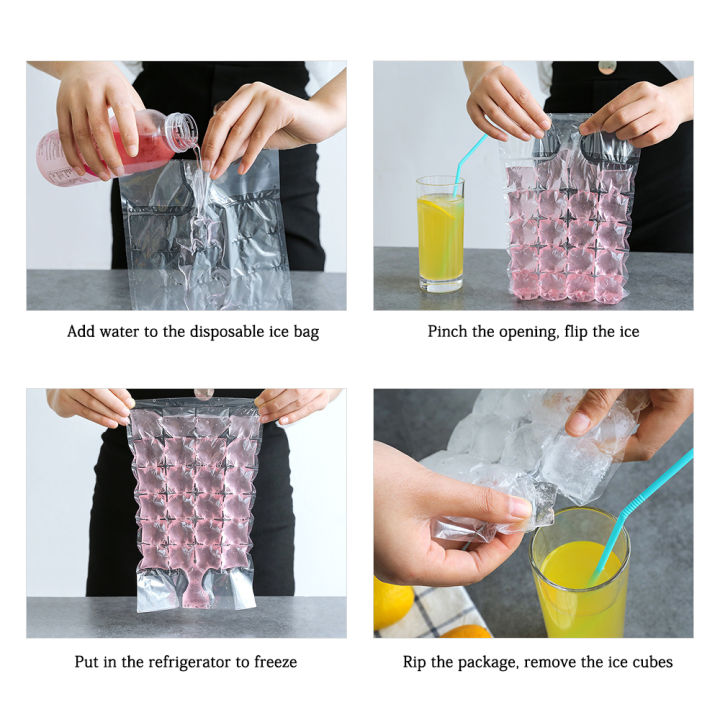 Add water to the disposable ice bag

Pinch the opening, flip the ice

Put in the refrigerator to freeze

Rip the package, remove the ice cubes