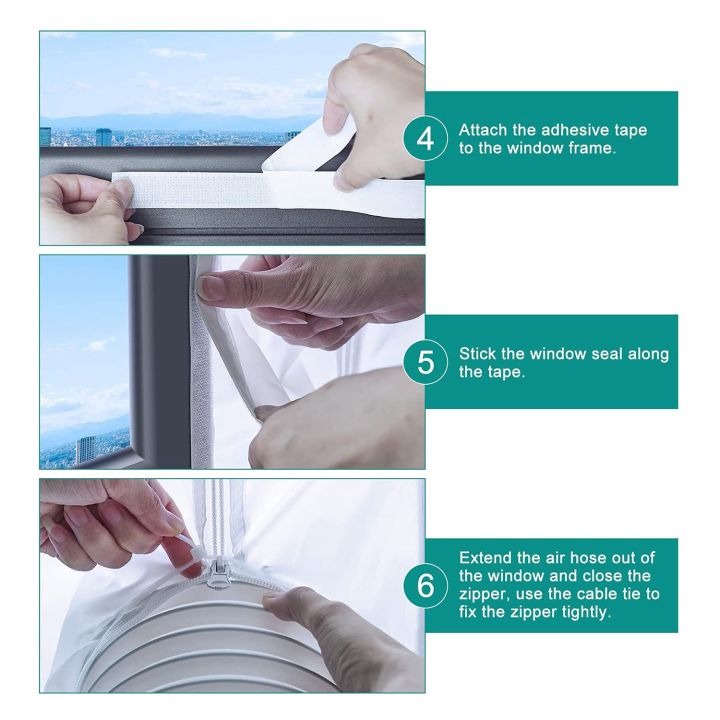 4 Attach the adhesive tape to the window frame.

5 Stick the window seal along the tape.

6 Extend the air hose out of the window and close the zipper, use the cable tie to fix the zipper tightly.