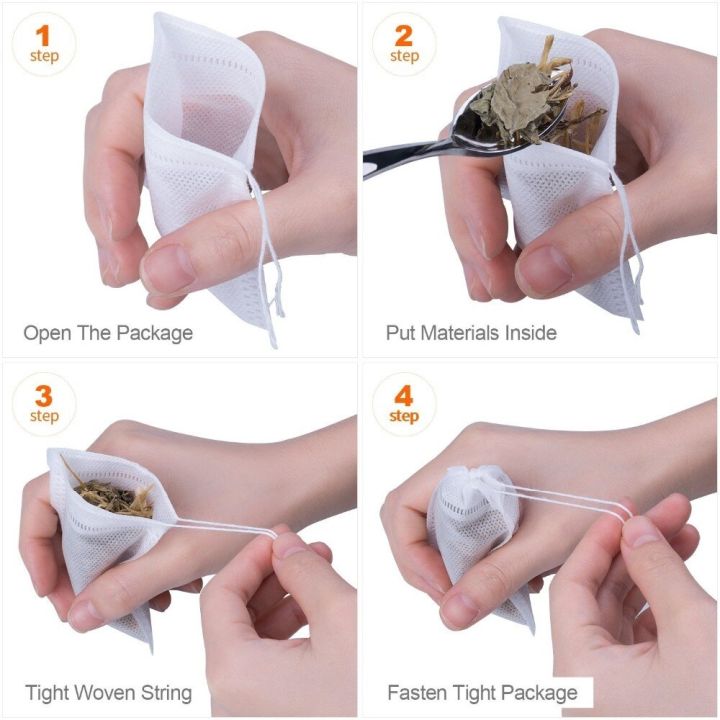 1
step

Open The Package

2
step

Put Materials Inside

3
step

Tight Woven String

4
step

Fasten Tight Package