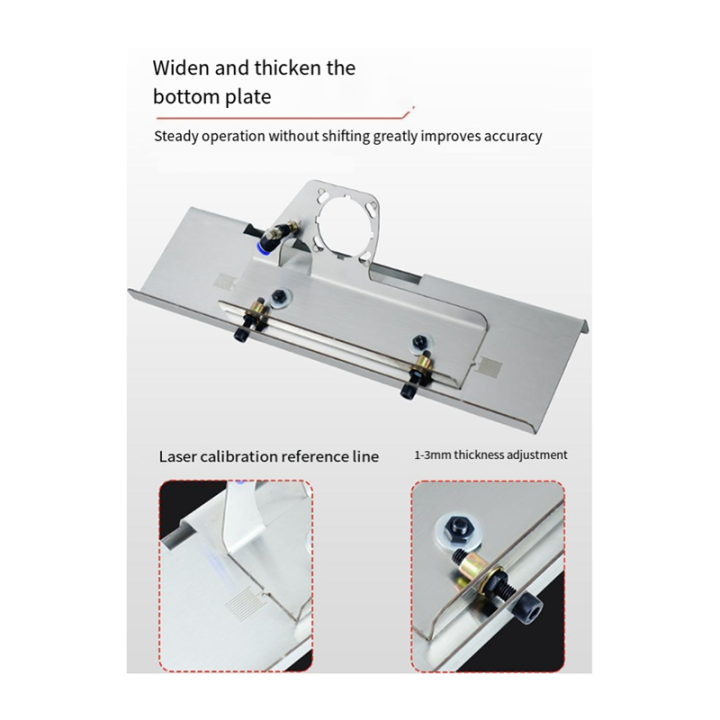 Widen and thicken the bottom plate

Steady operation without shifting greatly improves accuracy

Laser calibration reference line

1-3mm thickness adjustment