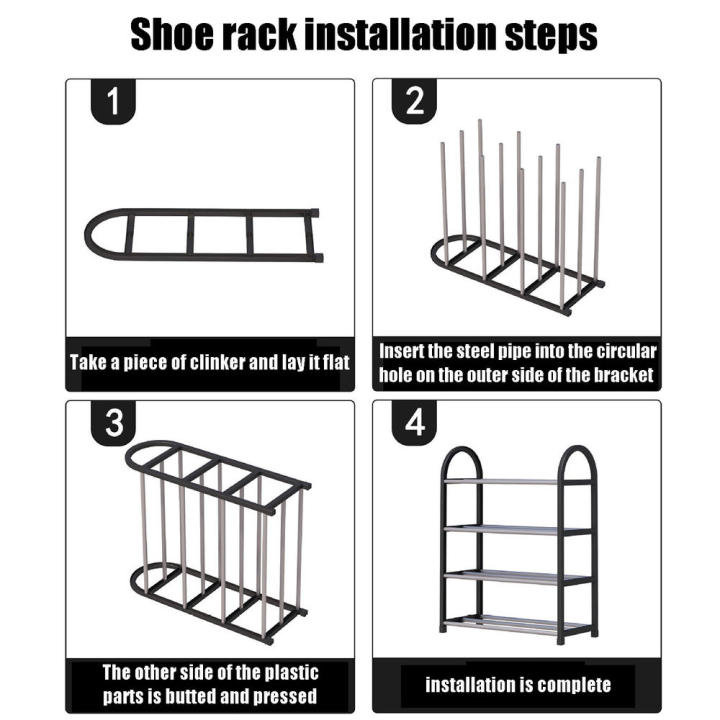 Shoe rack installation steps

1

Take a piece of clinker and lay it flat

2

Insert the steel pipe into the circular hole on the outer side of the bracket

3

The other side of the plastic parts is butted and pressed

4

installation is complete