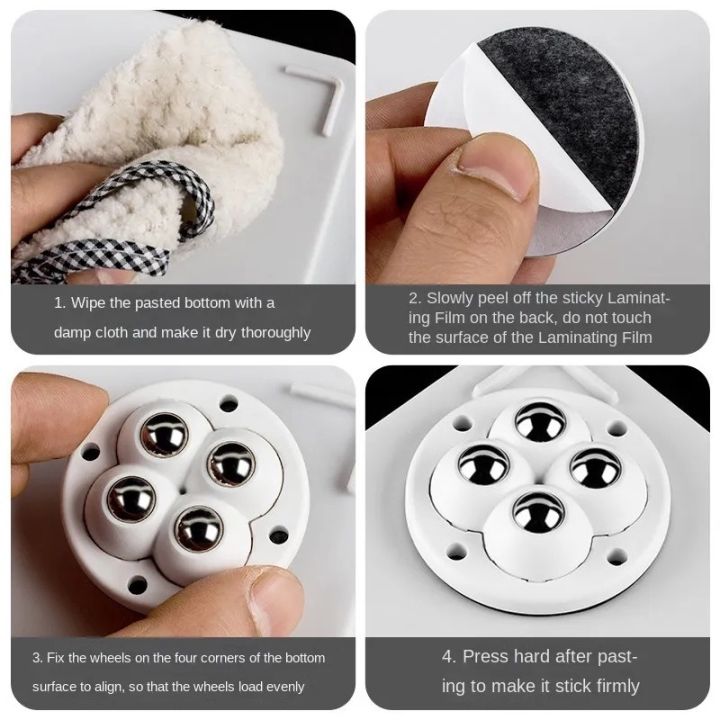 1. Wipe the pasted bottom with a damp cloth and make it dry thoroughly

2. Slowly peel off the sticky Laminating Film on the back, do not touch the surface of the Laminating Film

3. Fix the wheels on the four corners of the bottom surface to align, so that the wheels load evenly

4. Press hard after pasting to make it stick firmly