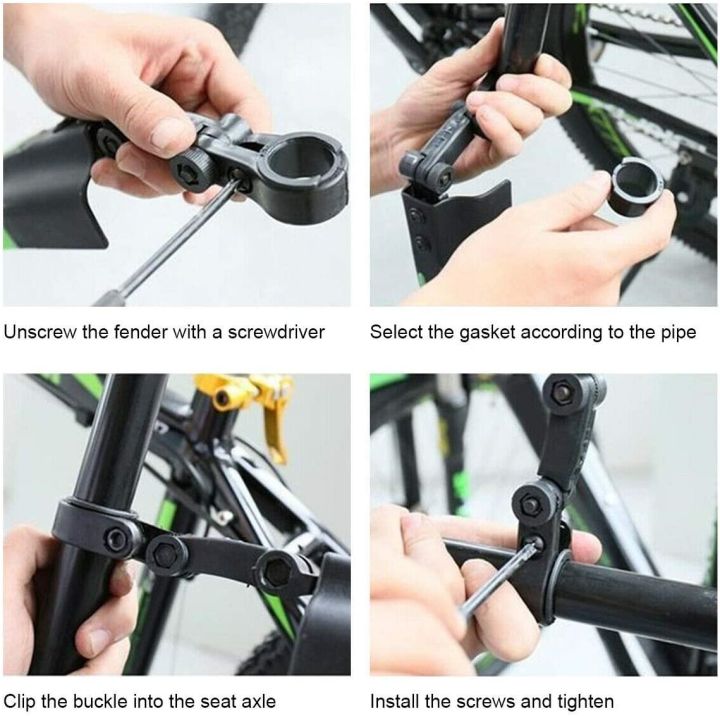 Unscrew the fender with a screwdriver

Select the gasket according to the pipe

Clip the buckle into the seat axle

Install the screws and tighten