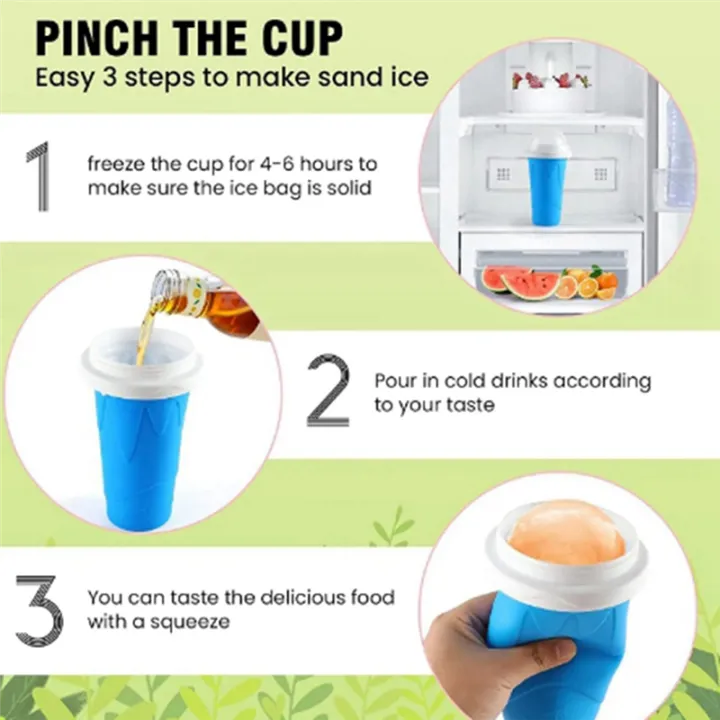 PINCH THE CUP
Easy 3 steps to make sand ice

1

freeze the cup for 4-6 hours to make sure the ice bag is solid

2

Pour in cold drinks according to your taste

3

You can taste the delicious food with a squeeze