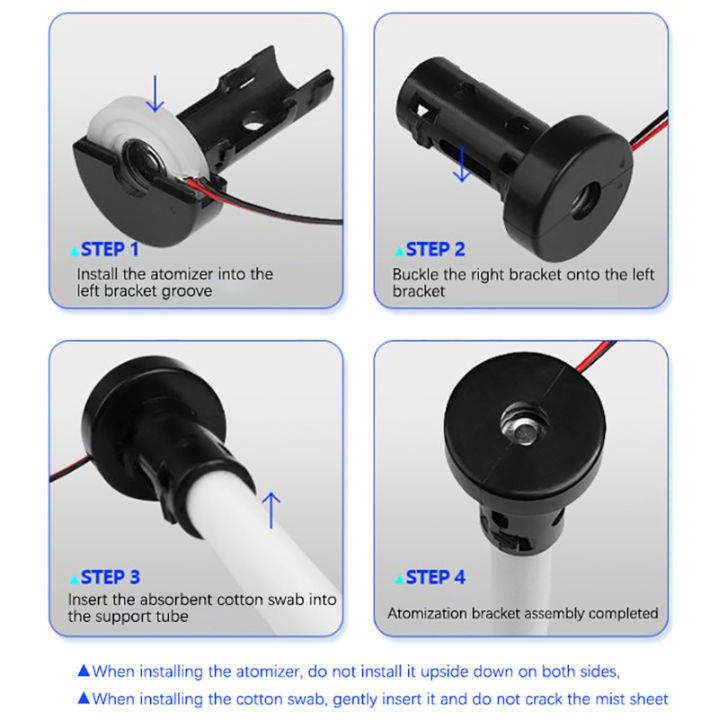 ▲STEP 1
Install the atomizer into the left bracket groove

▲STEP 2
Buckle the right bracket onto the left bracket

▲STEP 3
Insert the absorbent cotton swab into the support tube

▲STEP 4
Atomization bracket assembly completed

▲When installing the atomizer, do not install it upside down on both sides,
▲When installing the cotton swab, gently insert it and do not crack the mist sheet