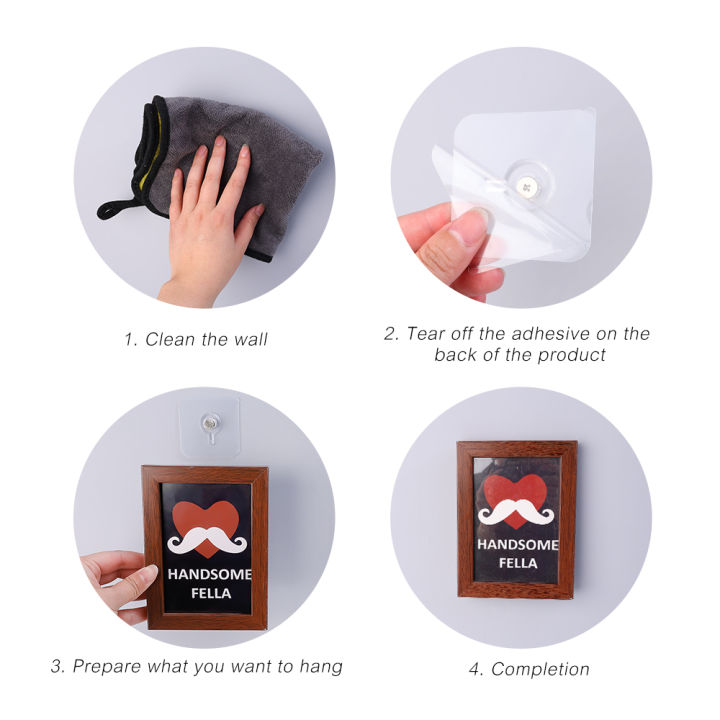 1. Clean the wall

2. Tear off the adhesive on the back of the product

HANDSOME FELLA

3. Prepare what you want to hang

HANDSOME FELLA

4. Completion