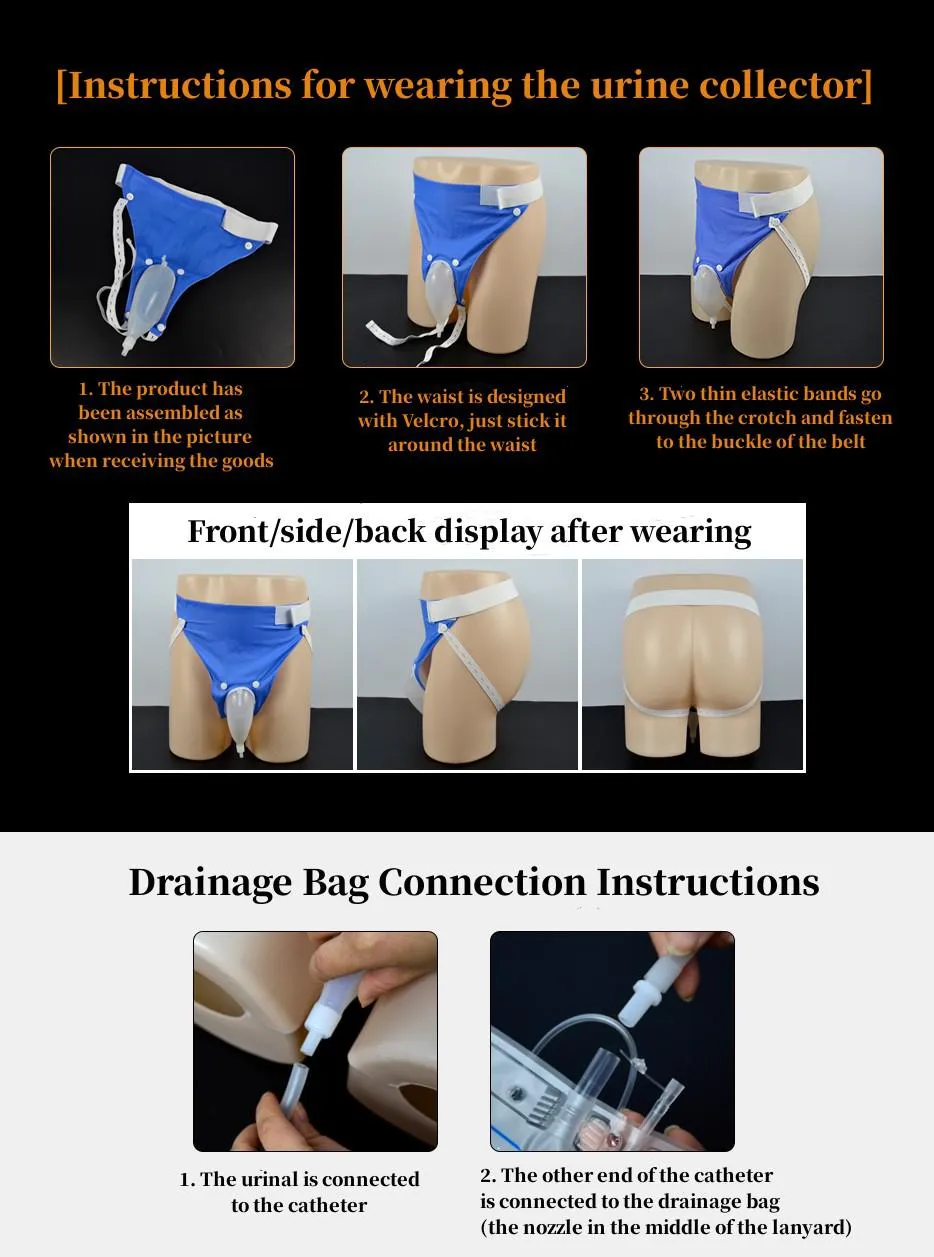 [Instructions for wearing the urine collector]

1. The product has been assembled as shown in the picture when receiving the goods

2. The waist is designed with Velcro, just stick it around the waist

3. Two thin elastic bands go through the crotch and fasten to the buckle of the belt

Front/side/back display after wearing

Drainage Bag Connection Instructions

1. The urinal is connected to the catheter

2. The other end of the catheter is connected to the drainage bag (the nozzle in the middle of the lanyard)