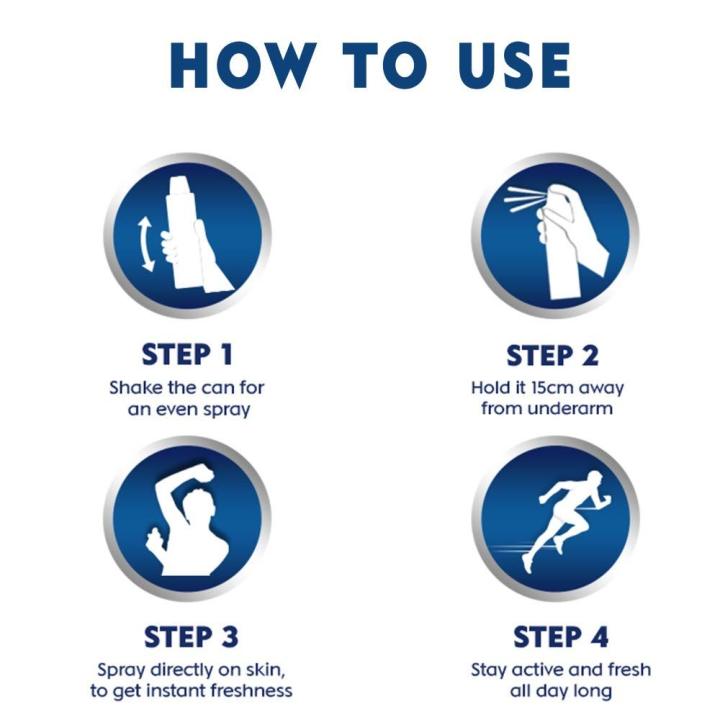 HOW TO USE

STEP 1
Shake the can for an even spray

STEP 2
Hold it 15cm away from underarm

STEP 3
Spray directly on skin, to get instant freshness

STEP 4
Stay active and fresh all day long