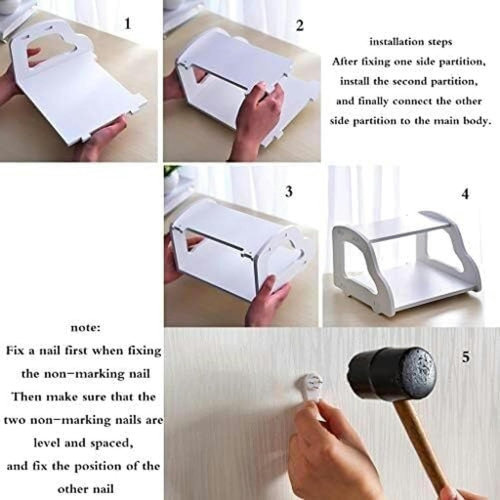 1

2

installation steps
After fixing one side partition,
install the second partition,
and finally connect the other
side partition to the main body.

3

4

note:
Fix a nail first when fixing
the non-marking nail
Then make sure that the
two non-marking nails are
level and spaced,
and fix the position of the
other nail

5