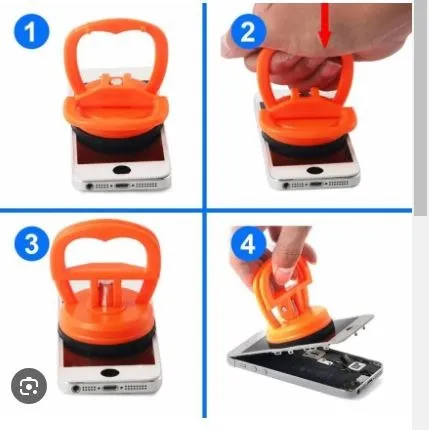 1

2

3

4